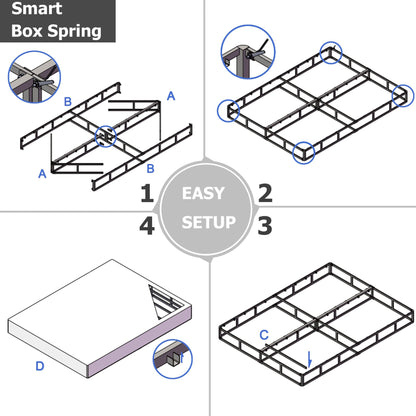 Smart
Box Spring

B
A
A
B

1
EASY
SETUP
2
4
3

D

C