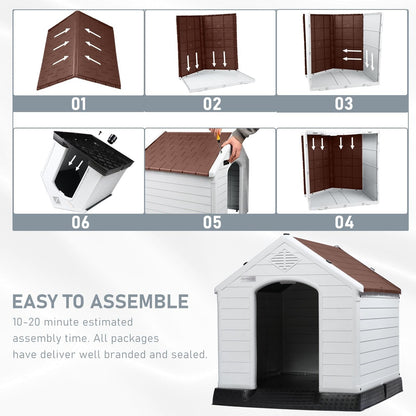 01

02

03

06

05

04

EASY TO ASSEMBLE

10-20 minute estimated assembly time. All packages have deliver well branded and sealed.