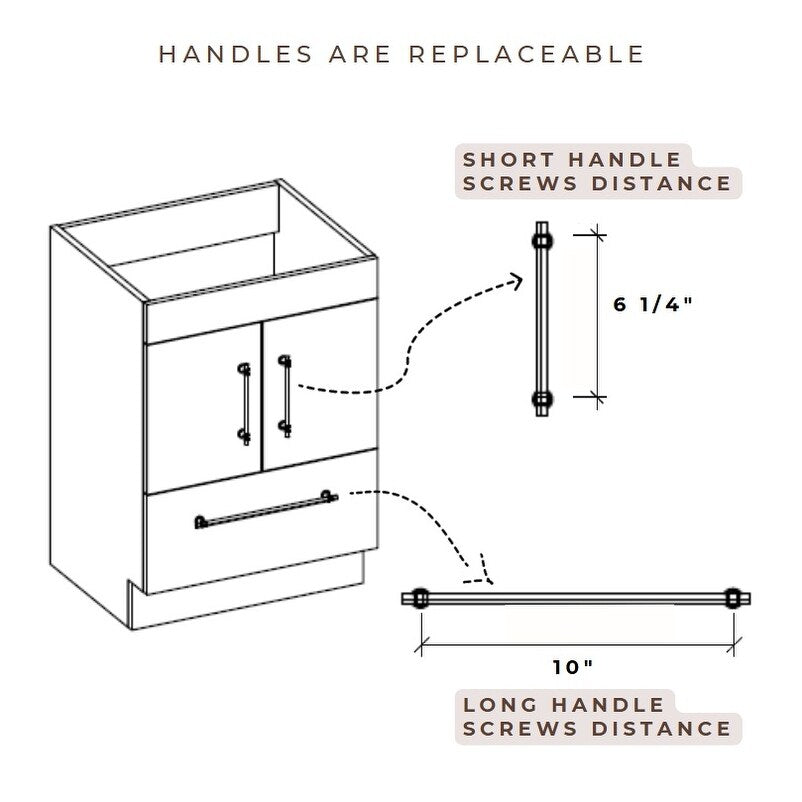 HANDLES ARE REPLACEABLE

SHORT HANDLE
SCREWS DISTANCE

6 1/4"

10"

LONG HANDLE
SCREWS DISTANCE