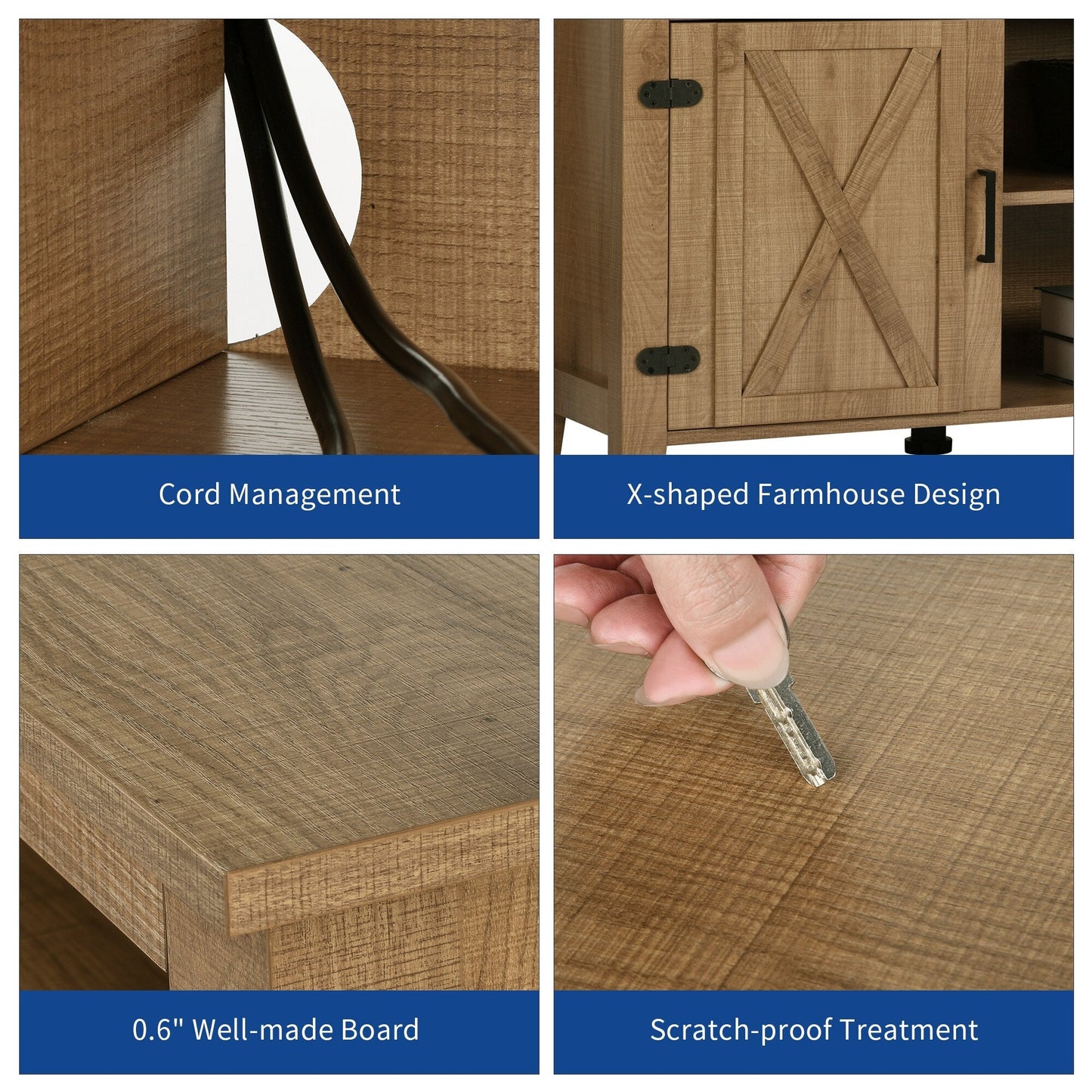 Cord Management

X-shaped Farmhouse Design

0.6" Well-made Board

Scratch-proof Treatment