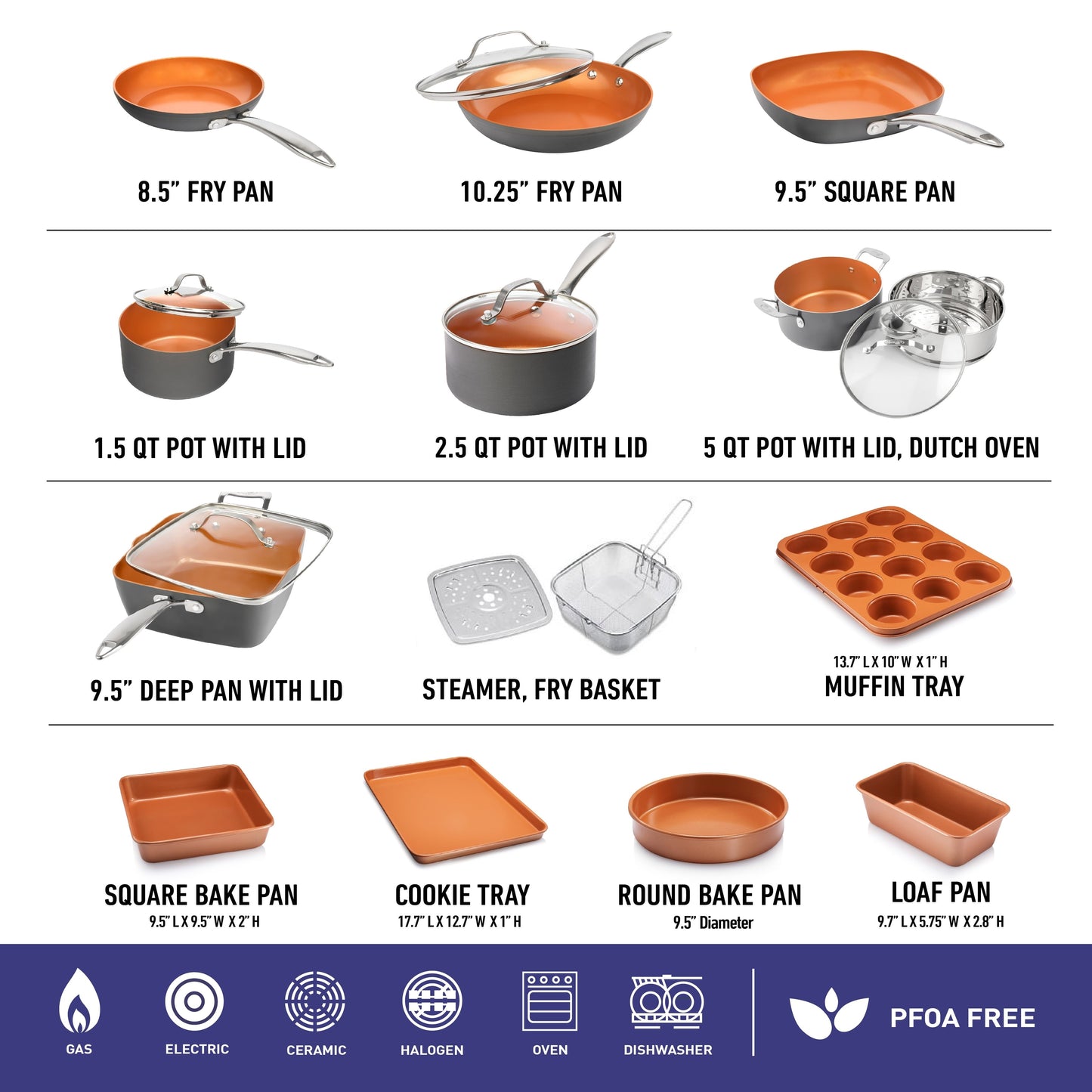 8.5” FRY PAN

10.25” FRY PAN

9.5” SQUARE PAN

1.5 QT POT WITH LID

2.5 QT POT WITH LID

5 QT POT WITH LID, DUTCH OVEN

9.5” DEEP PAN WITH LID

STEAMER, FRY BASKET

13.7” L X 10” W X 1” H
MUFFIN TRAY

SQUARE BAKE PAN
9.5” L X 9.5” W X 2” H

COOKIE TRAY
17.7” L X 12.7” W X 1” H

ROUND BAKE PAN
9.5” Diameter

LOAF PAN
9.7” L X 5.75” W X 2.8” H

GAS

ELECTRIC

CERAMIC

HALOGEN

OVEN

DISHWASHER

PFOA FREE