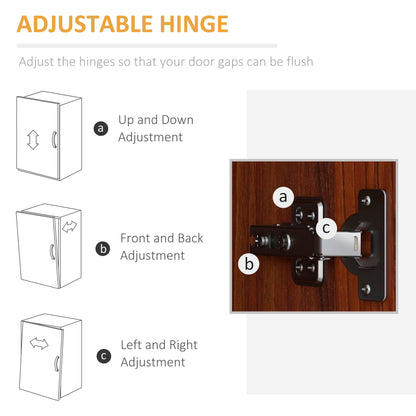 ADJUSTABLE HINGE

Adjust the hinges so that your door gaps can be flush

a Up and Down Adjustment

b Front and Back Adjustment

c Left and Right Adjustment

a

c

b