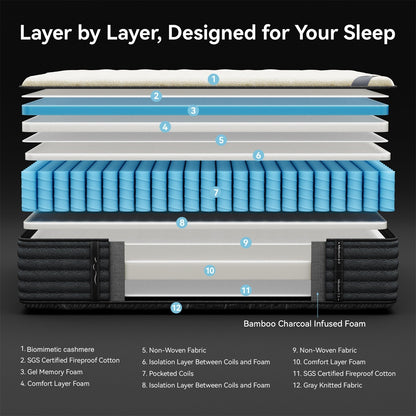 Layer by Layer, Designed for Your Sleep

1
2
3
4
5
6
7
8
9
10
11
12

Bamboo Charcoal Infused Foam

1. Biomimetic cashmere
2. SGS Certified Fireproof Cotton
3. Gel Memory Foam
4. Comfort Layer Foam

5. Non-Woven Fabric
6. Isolation Layer Between Coils and Foam
7. Pocketed Coils
8. Isolation Layer Between Coils and Foam

9. Non-Woven Fabric
10. Comfort Layer Foam
11. SGS Certified Fireproof Cotton
12. Gray Knitted Fabric