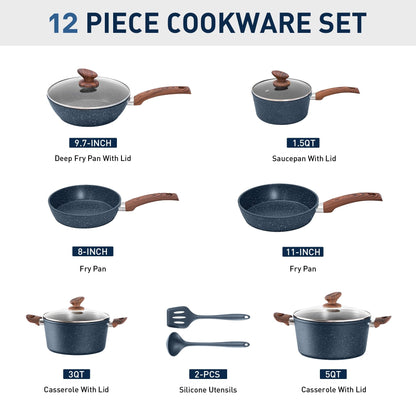 12 PIECE COOKWARE SET

9.7-INCH
Deep Fry Pan With Lid

1.5QT
Saucepan With Lid

8-INCH
Fry Pan

11-INCH
Fry Pan

3QT
Casserole With Lid

2-PCS
Silicone Utensils

5QT
Casserole With Lid