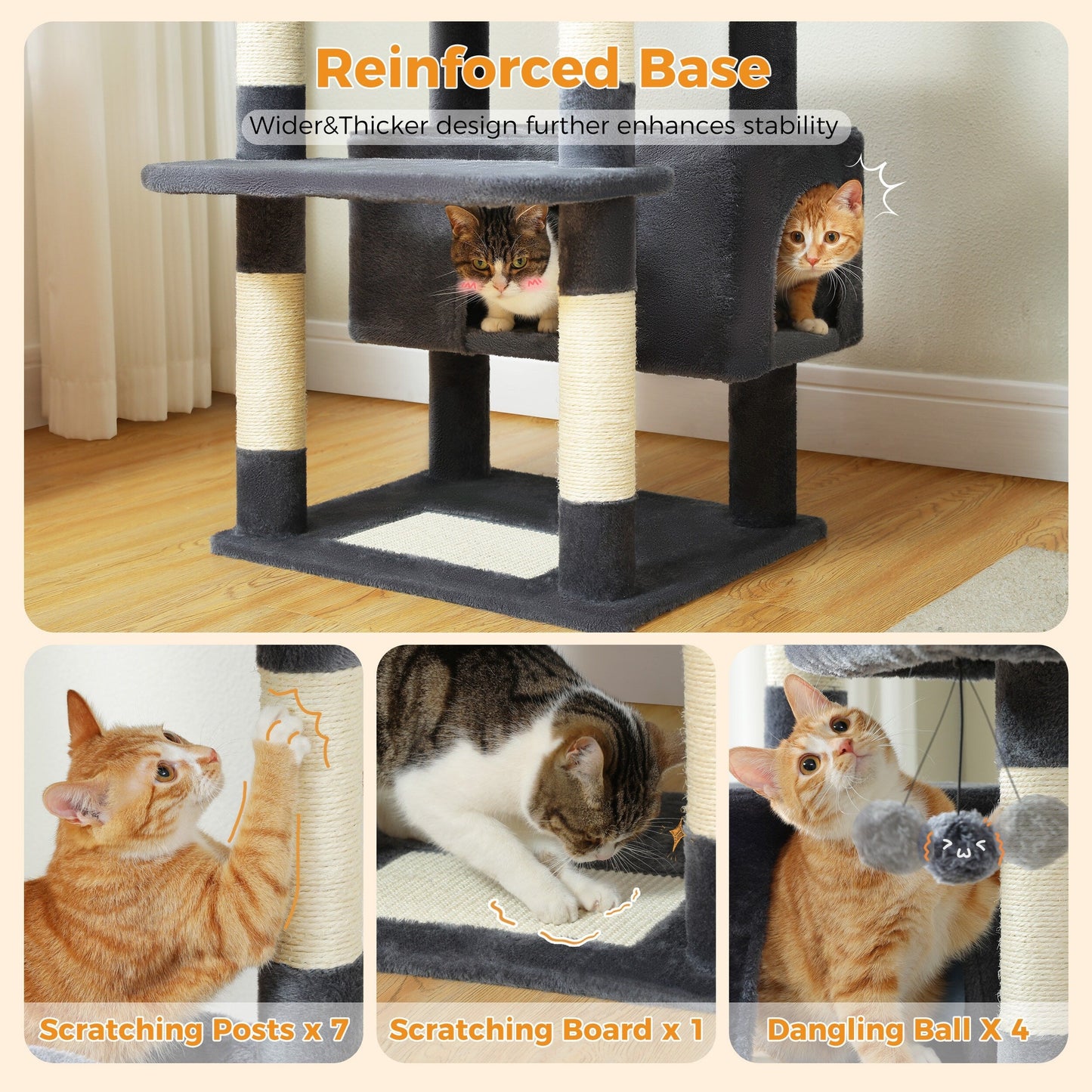 Reinforced Base

Wider&Thicker design further enhances stability

Scratching Posts x 7

Scratching Board x 1

Dangling Ball X 4