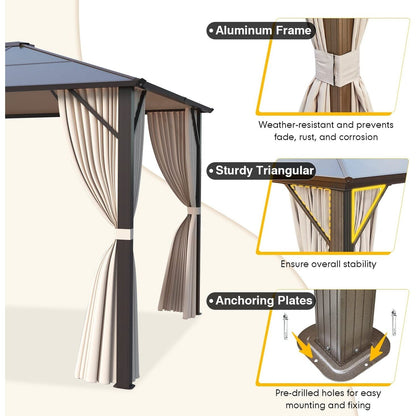 • Aluminum Frame

Weather-resistant and prevents fade, rust, and corrosion

• Sturdy Triangular

Ensure overall stability

• Anchoring Plates

Pre-drilled holes for easy mounting and fixing