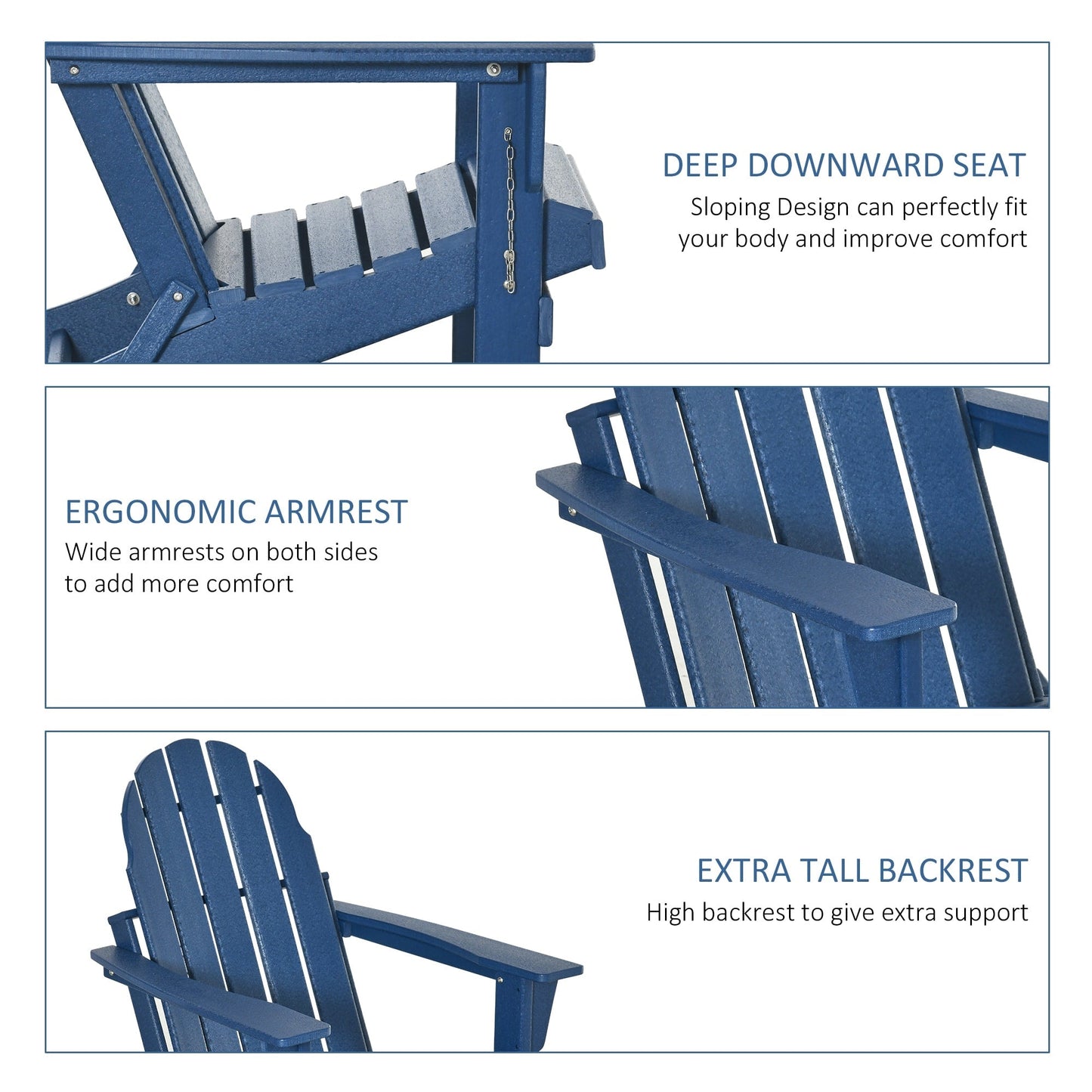 DEEP DOWNWARD SEAT
Sloping Design can perfectly fit your body and improve comfort

ERGONOMIC ARMREST
Wide armrests on both sides to add more comfort

EXTRA TALL BACKREST
High backrest to give extra support